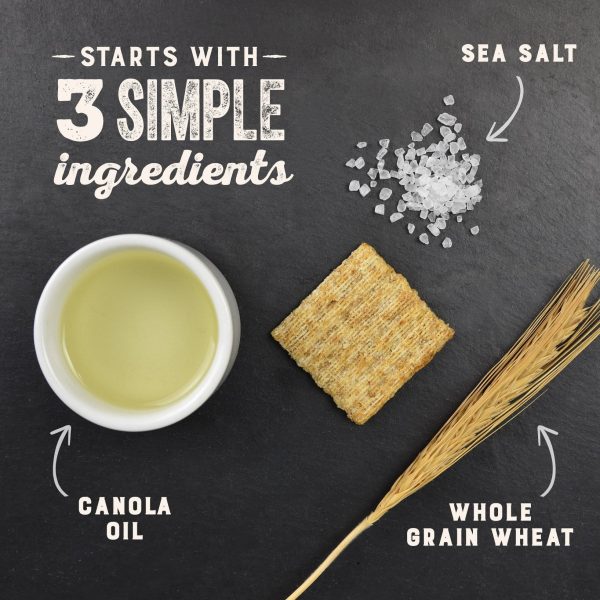 STARTS WITH
3 SIMPLE
ingredients

SEA SALT

CANOLA
OIL

WHOLE
GRAIN WHEAT