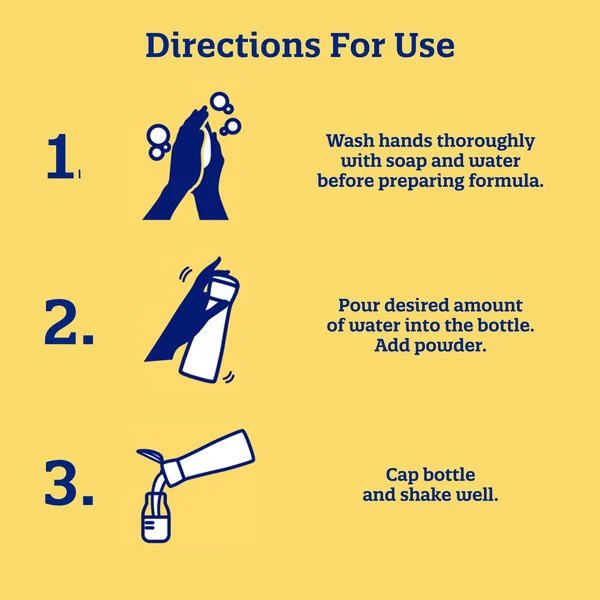 Directions For Use

1.

Wash hands thoroughly with soap and water before preparing formula.

2.

Pour desired amount of water into the bottle. Add powder.

3.

Cap bottle and shake well.